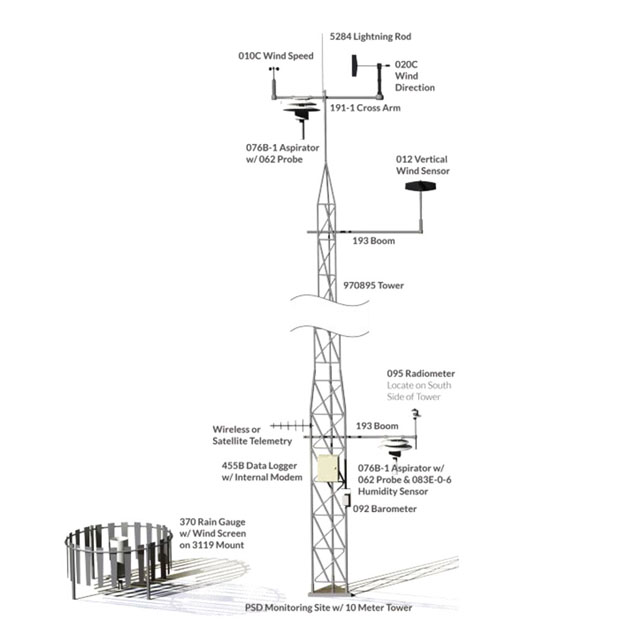 5284 Lightning Rod

010C Wind Speed

020C Wind Direction

191-1 Cross Arm

076B-1 Aspirator w/ 062 Probe

012 Vertical Wind Sensor

193 Boom

970895 Tower

095 Radiometer
Locate on South Side of Tower

Wireless or Satellite Telemetry

193 Boom

455B Data Logger w/ Internal Modem

076B-1 Aspirator w/ 062 Probe & 083E-0-6 Humidity Sensor

092 Barometer

370 Rain Gauge w/ Wind Screen on 3119 Mount

PSD Monitoring Site w/ 10 Meter Tower